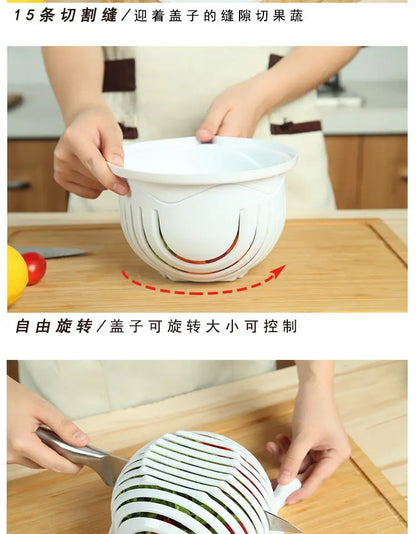 15条切割缝/迎着盖子的缝隙切果蔬

自由旋转/盖子可旋转大小可控制